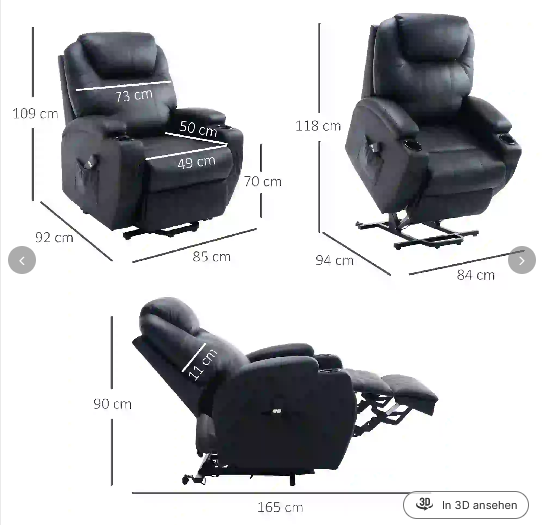 109 cm
73 cm
50 cm
49 cm
70 cm
92 cm
85 cm
118 cm
94 cm
84 cm
11 cm
90 cm
165 cm
3D In 3D ansehen