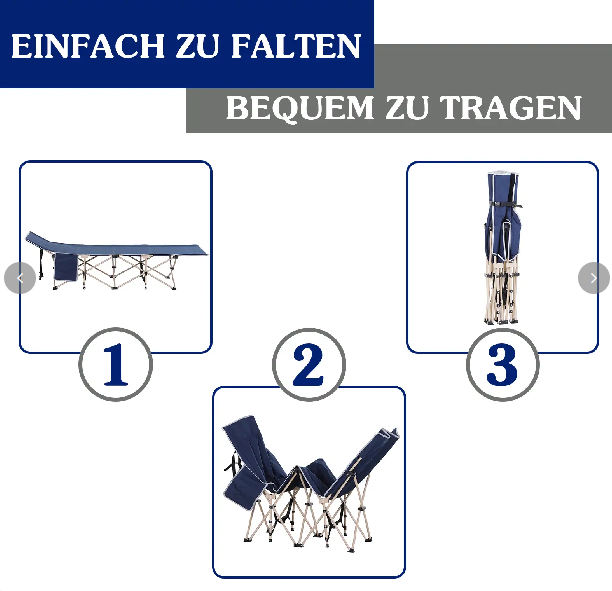 EINFACH ZU FALTEN

BEQUEM ZU TRAGEN

1

2

3