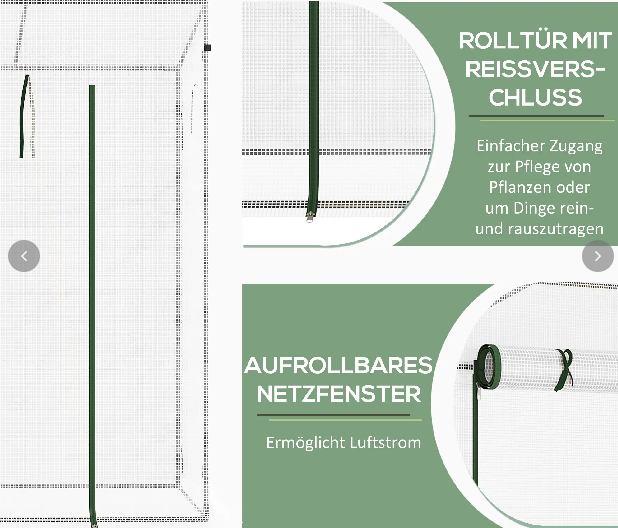 ROLLTÜR MIT REISSVERS-CHLUSS

Einfacher Zugang zur Pflege von Pflanzen oder um Dinge rein- und rauszutragen

AUFROLLBARES NETZFENSTER

Ermöglicht Luftstrom