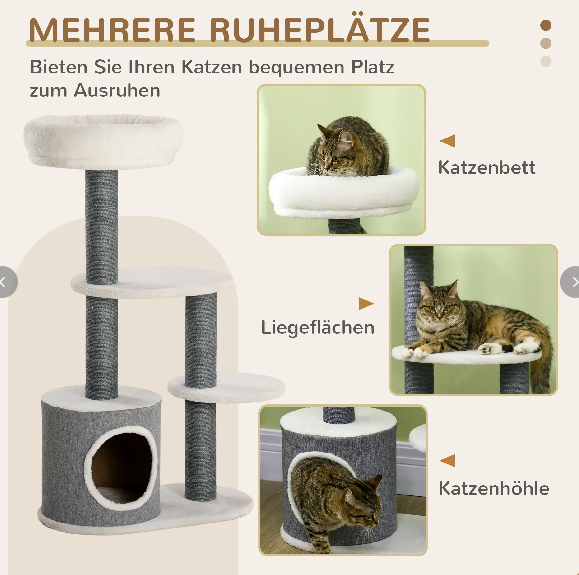 MEHRERE RUHEPLÄTZE

Bieten Sie Ihren Katzen bequemen Platz zum Ausruhen

Katzenbett

Liegeflächen

Katzenhöhle