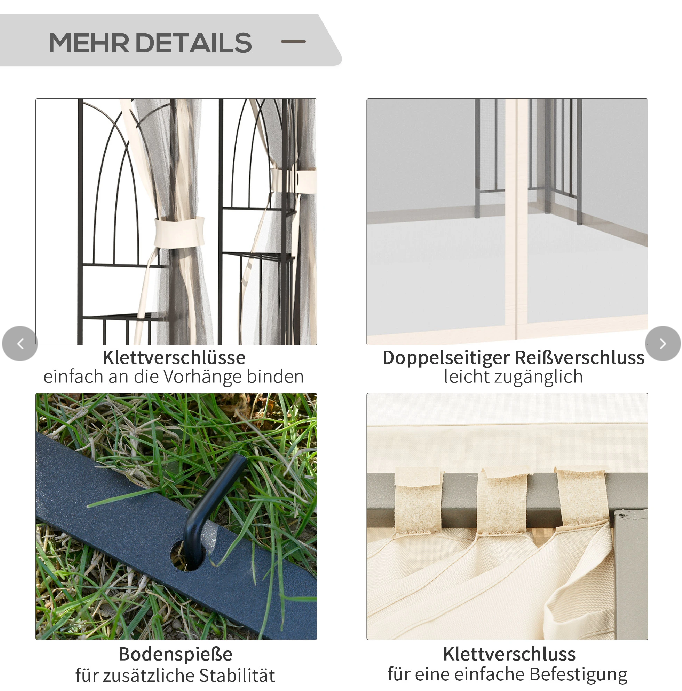 MEHR DETAILS —

Klettverschlüsse
einfach an die Vorhänge binden

Doppelseitiger Reißverschluss
leicht zugänglich

Bodenspieße
für zusätzliche Stabilität

Klettverschluss
für eine einfache Befestigung