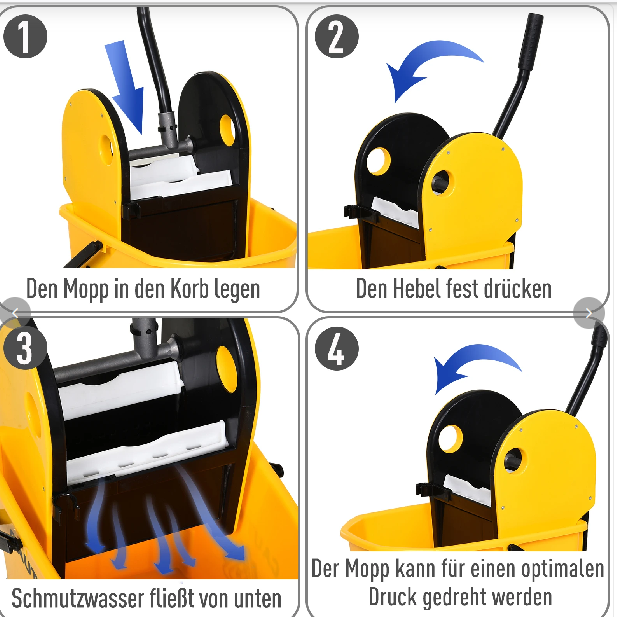 1
Den Mopp in den Korb legen

2
Den Hebel fest drücken

3
Schmutzwasser fließt von unten

4
Der Mopp kann für einen optimalen Druck gedreht werden