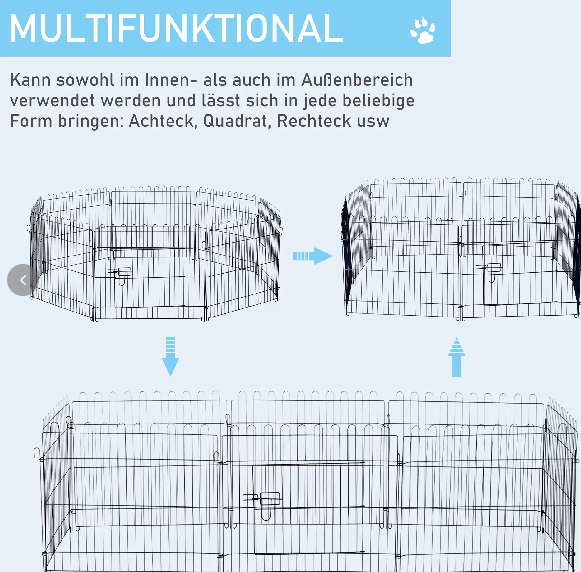 MULTIFUNKTIONAL

Kann sowohl im Innen- als auch im Außenbereich verwendet werden und lässt sich in jede beliebige Form bringen: Achteck, Quadrat, Rechteck usw