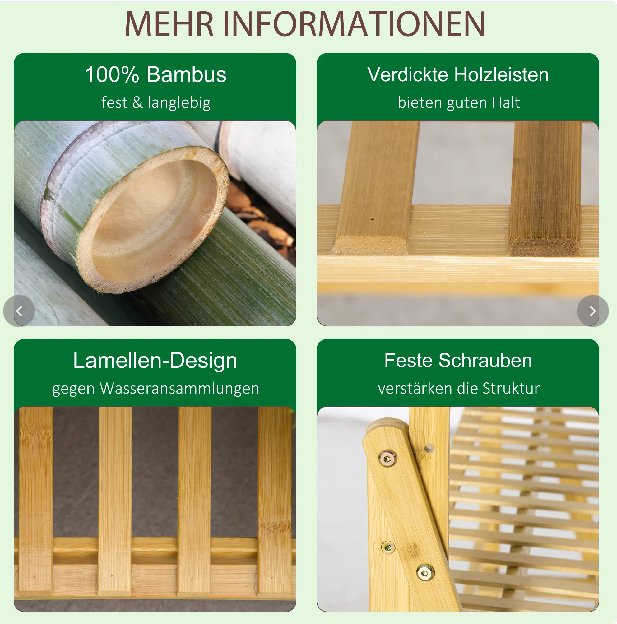 MEHR INFORMATIONEN

100% Bambus
fest & langlebig

Verdickte Holzleisten
bieten guten Halt

Lamellen-Design
gegen Wasseransammlungen

Feste Schrauben
verstärken die Struktur