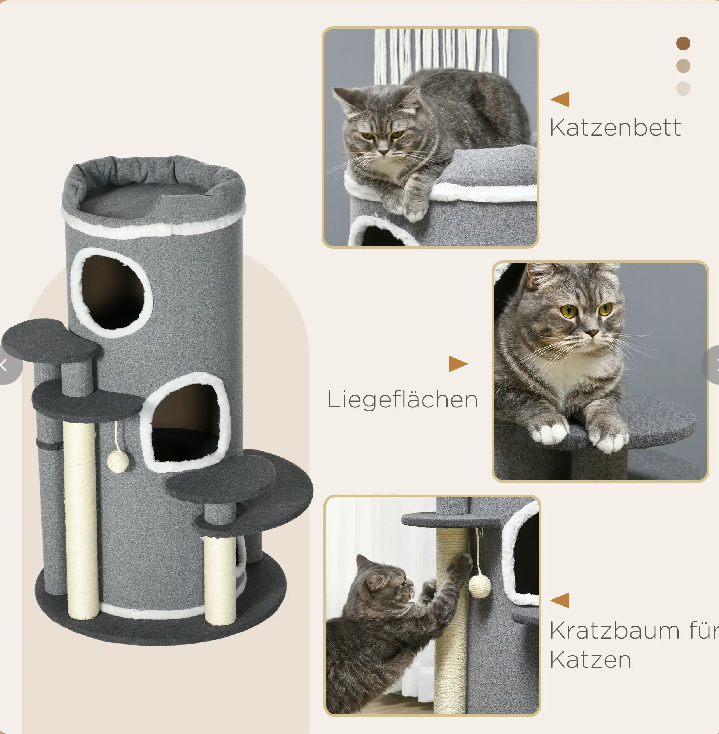 Katzenbett

Liegeflächen

Kratzbaum für Katzen