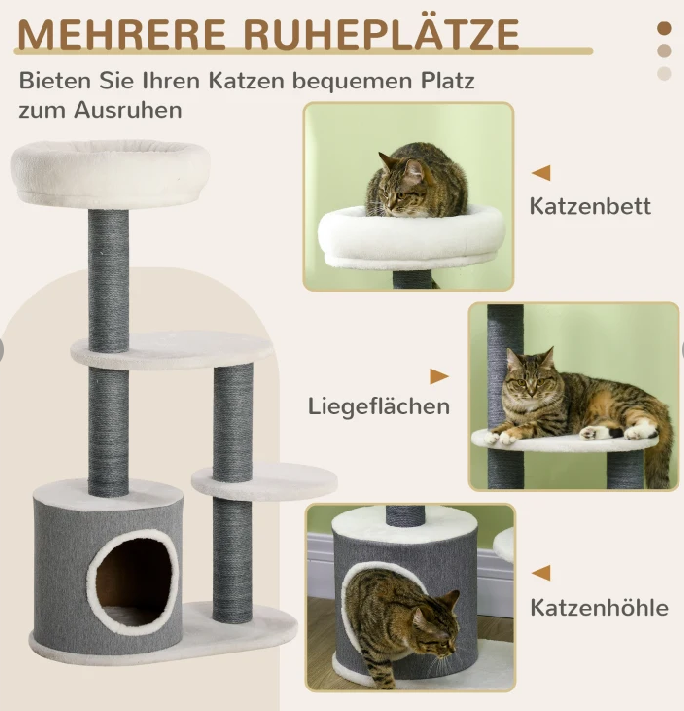 MEHRERE RUHEPLÄTZE

Bieten Sie Ihren Katzen bequemen Platz zum Ausruhen

Katzenbett

Liegeflächen

Katzenhöhle